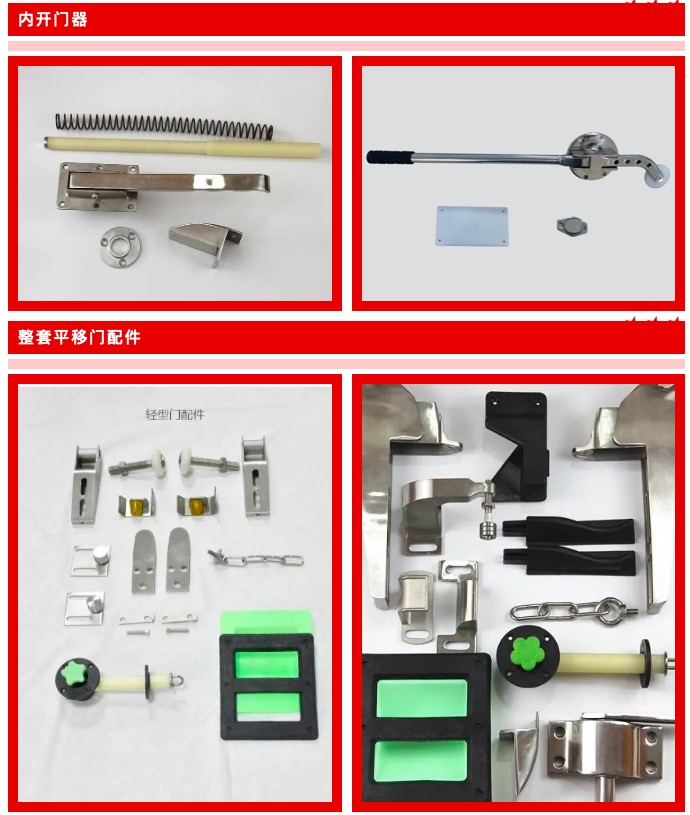 内开门器

整套平移门配件

轻型门配件